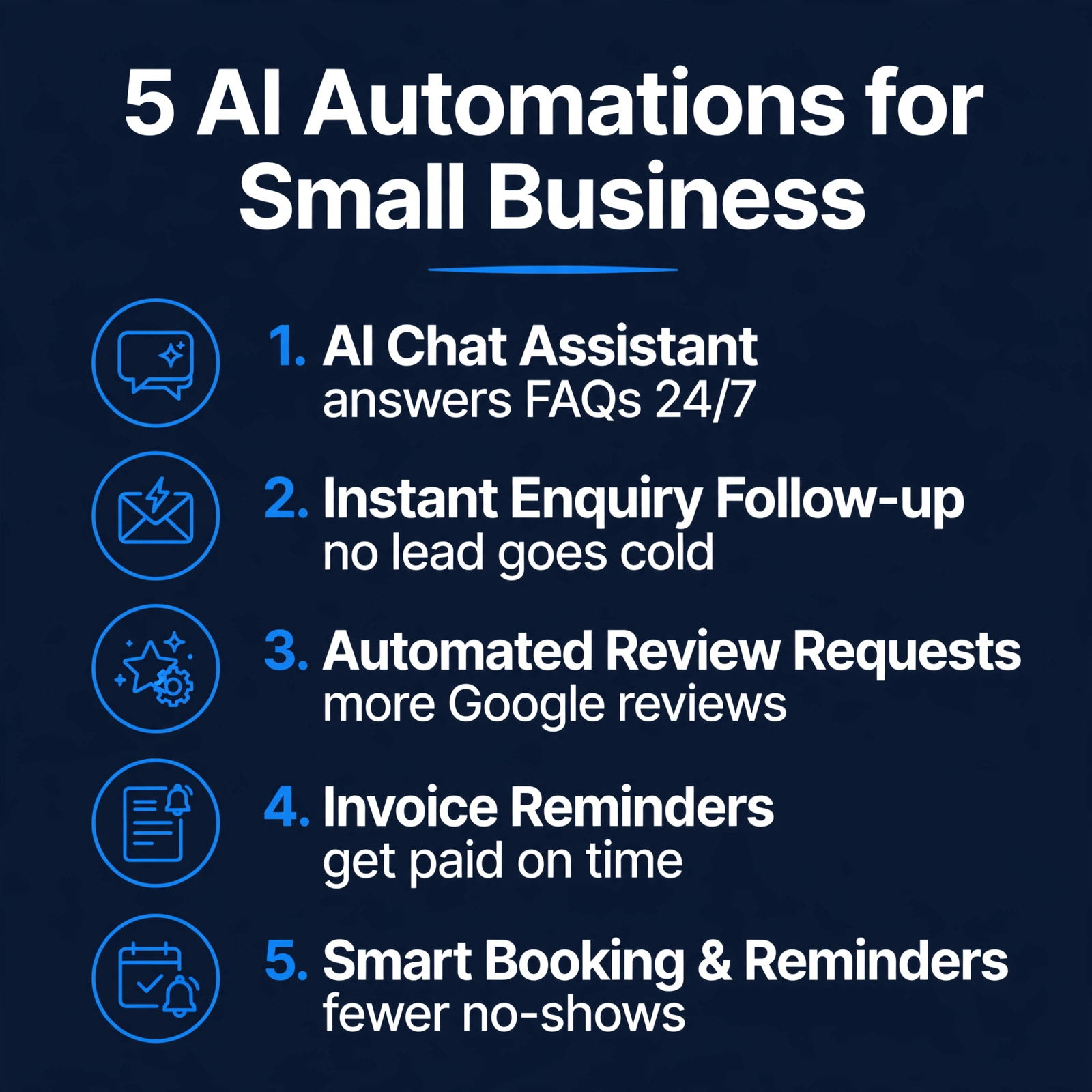 5 AI Automations for Small Business

1. AI Chat Assistant
answers FAQs 24/7

2. Instant Enquiry Follow-up
no lead goes cold

3. Automated Review Requests
more Google reviews

4. Invoice Reminders
get paid on time

5. Smart Booking & Reminders
fewer no-shows